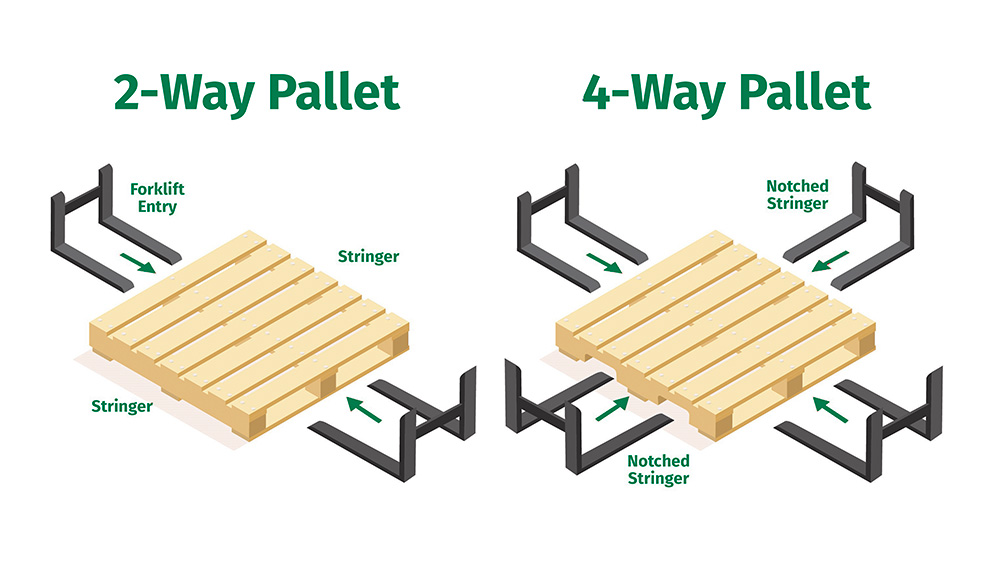 2-Way Pallet

Forklift Entry

Stringer

Stringer

4-Way Pallet

Notched Stringer

Notched Stringer